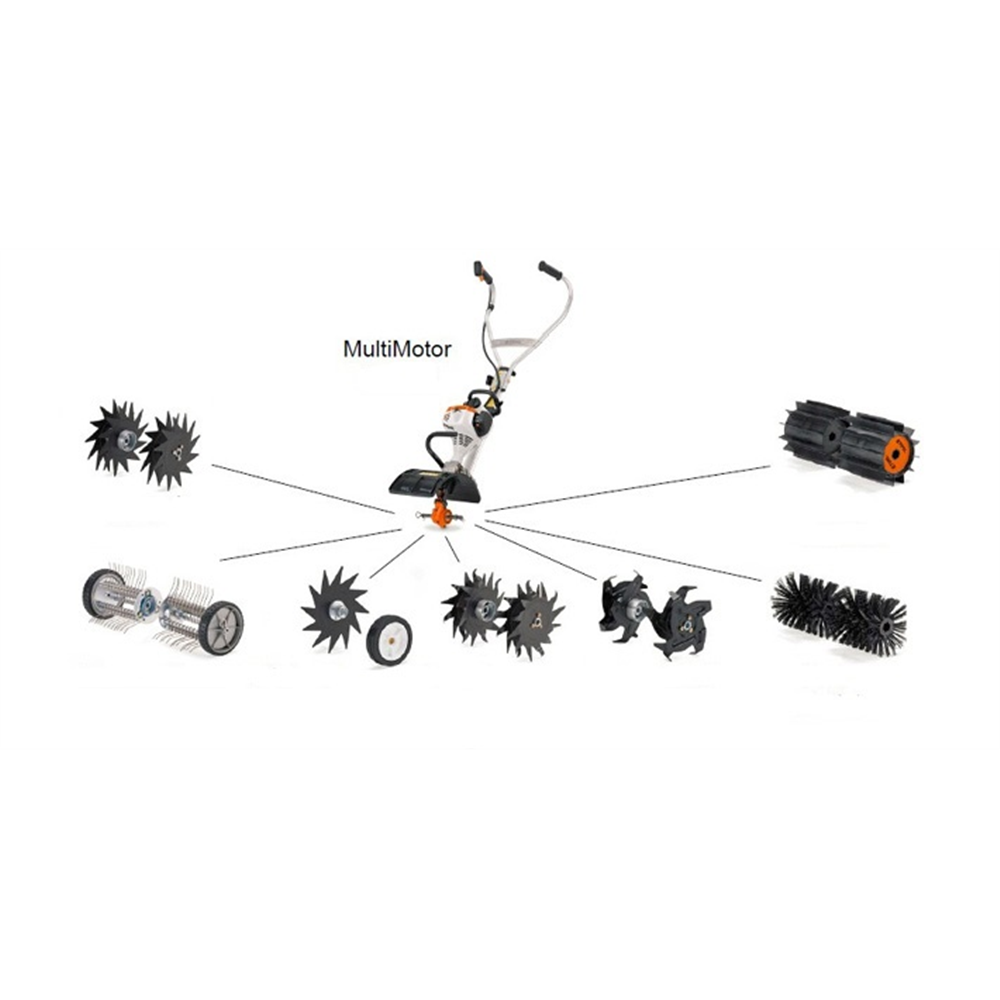 MultiMotor